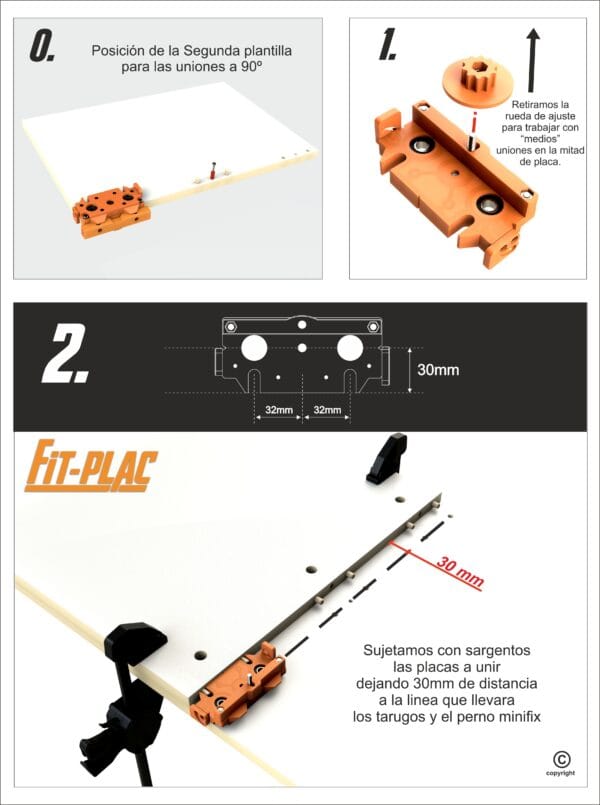 0.

Posición de la Segunda plantilla para las uniones a 90º

1.

Retiramos la rueda de ajuste para trabajar con "medios" uniones en la mitad de placa.

2.

30mm

32mm 32mm

FIT-PLAC

30 mm

Sujetamos con sargentos las placas a unir dejando 30mm de distancia a la linea que llevara los tarugos y el perno minifix

©
copyright